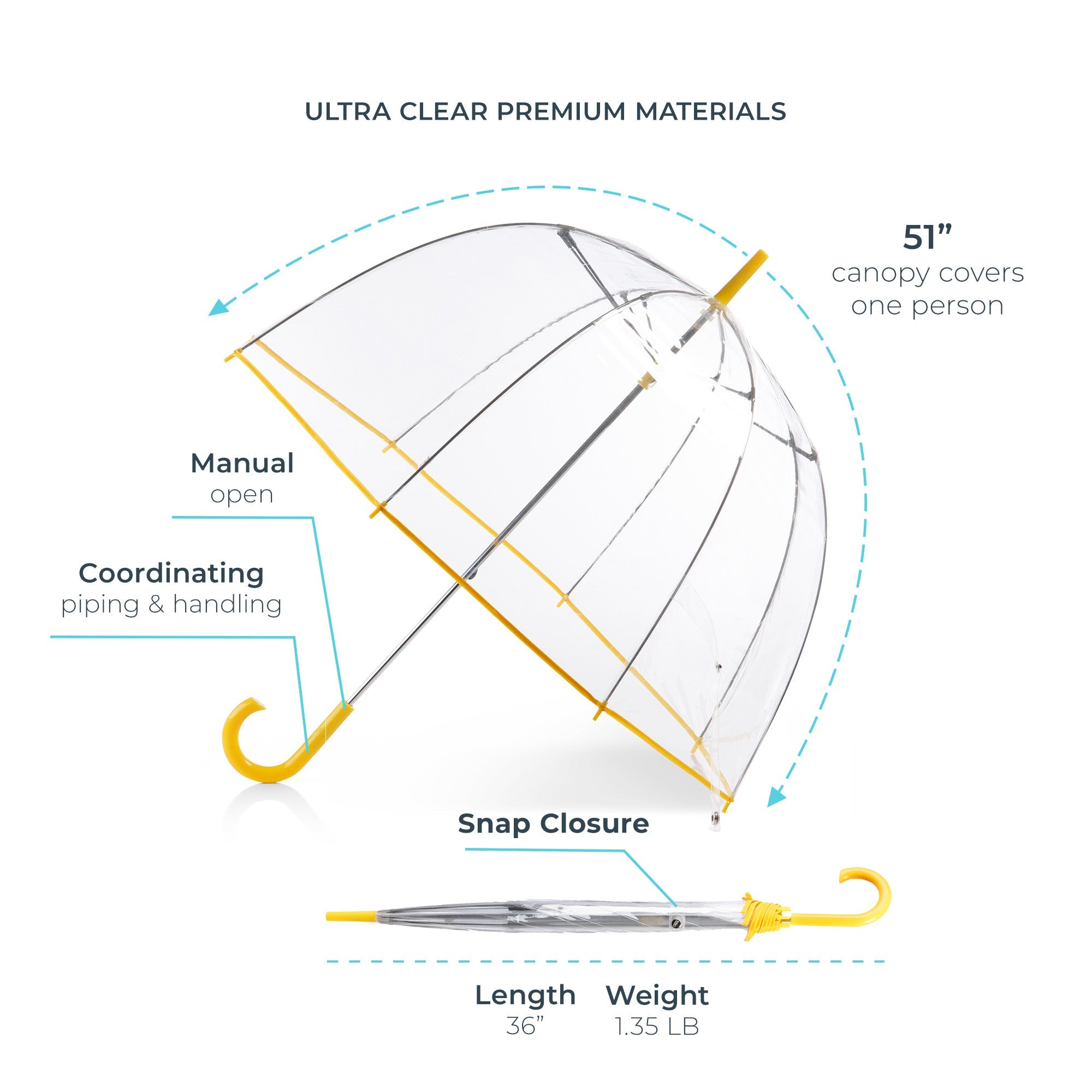 ULTRA CLEAR PREMIUM MATERIALS

51"
canopy covers
one person

Manual
open

Coordinating
piping & handling

Snap Closure

Length
36"

Weight
1.35 LB